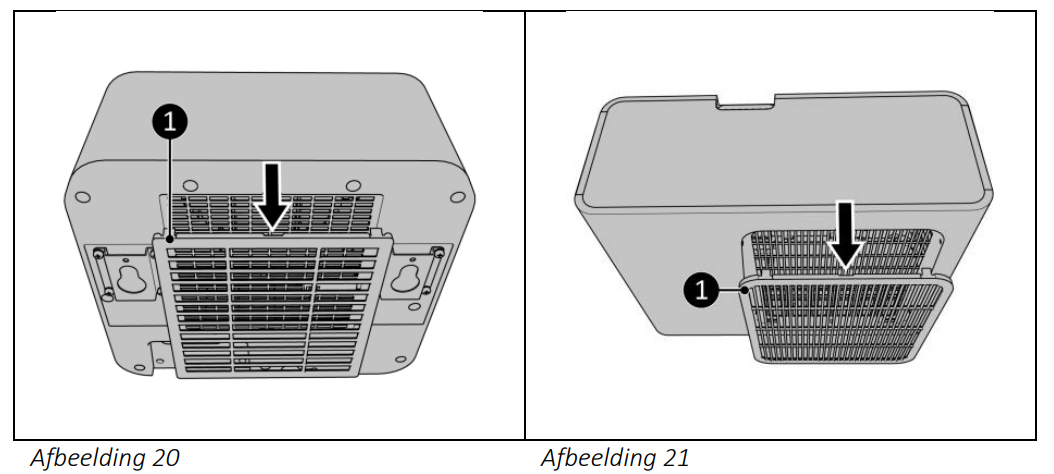 1

1

Afbeelding 20

Afbeelding 21