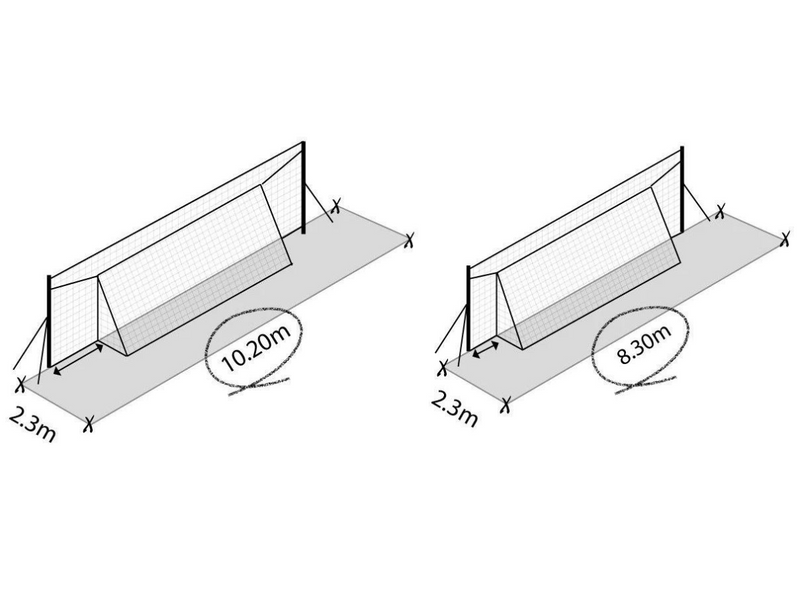 10.20m

2.3m

8.30m

2.3m