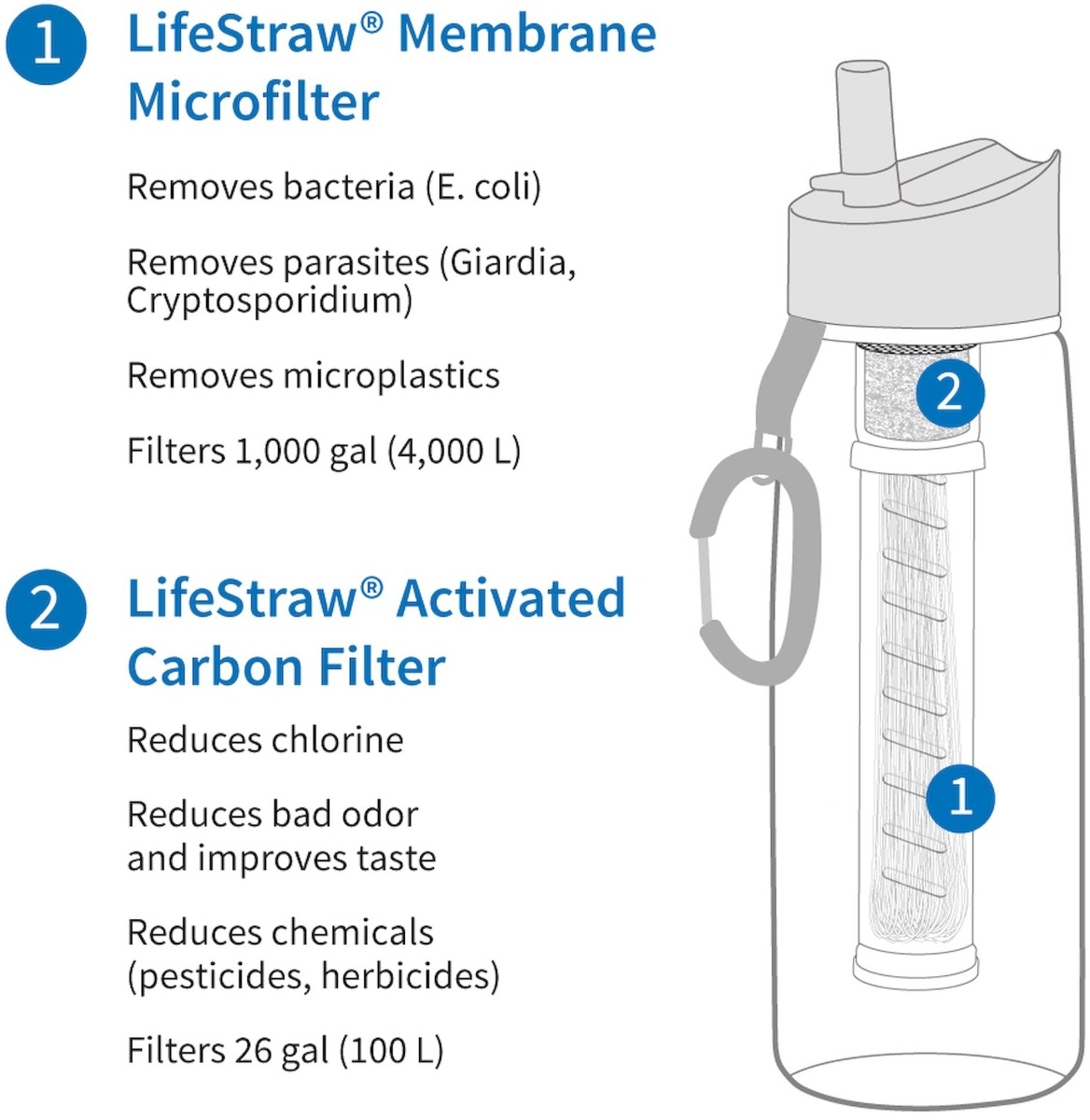 1 LifeStraw® Membrane Microfilter

Removes bacteria (E. coli)

Removes parasites (Giardia, Cryptosporidium)

Removes microplastics

Filters 1,000 gal (4,000 L)

2 LifeStraw® Activated Carbon Filter

Reduces chlorine

Reduces bad odor and improves taste

Reduces chemicals (pesticides, herbicides)

Filters 26 gal (100 L)

2

1