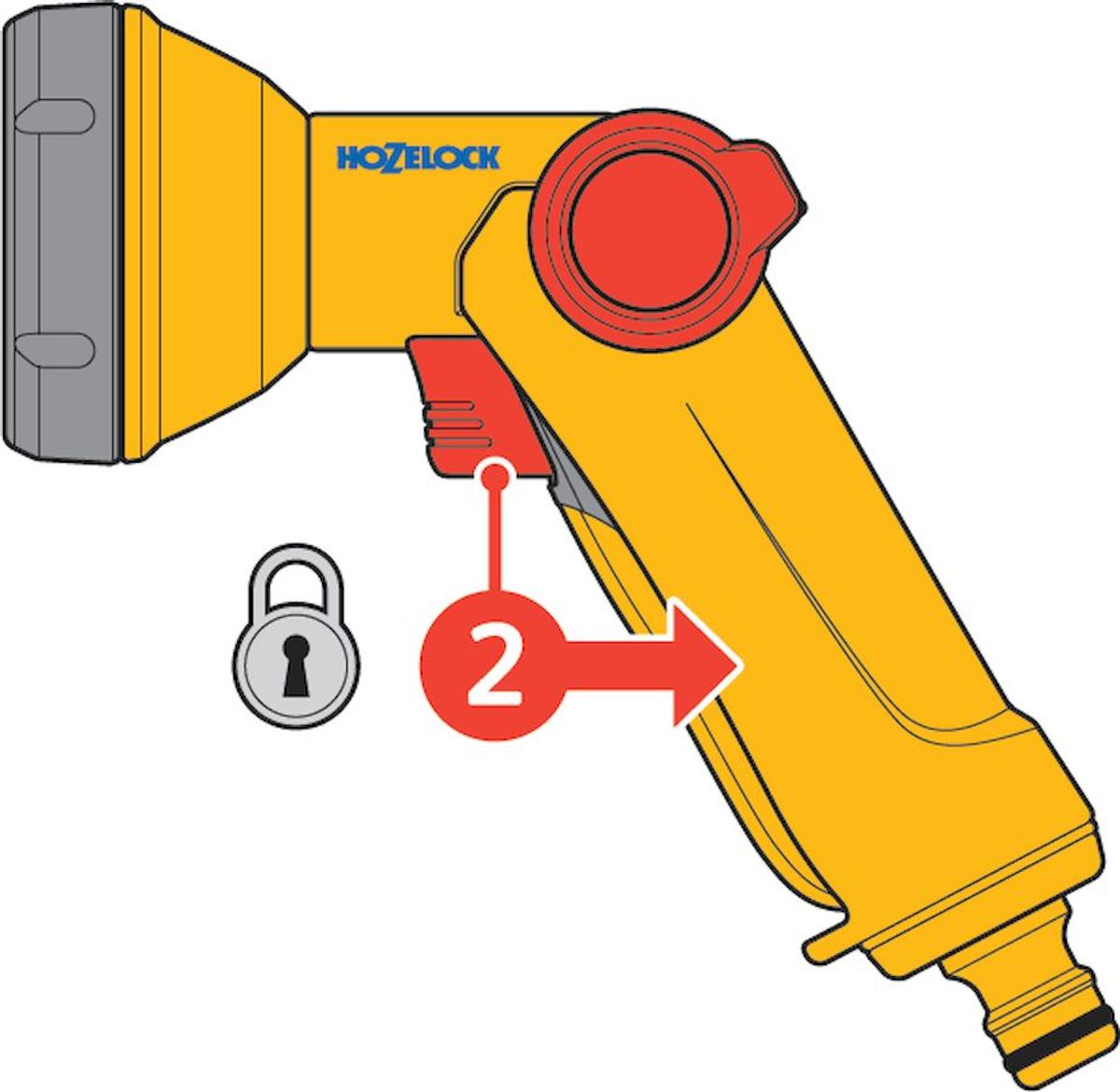 HOZELOCK

2