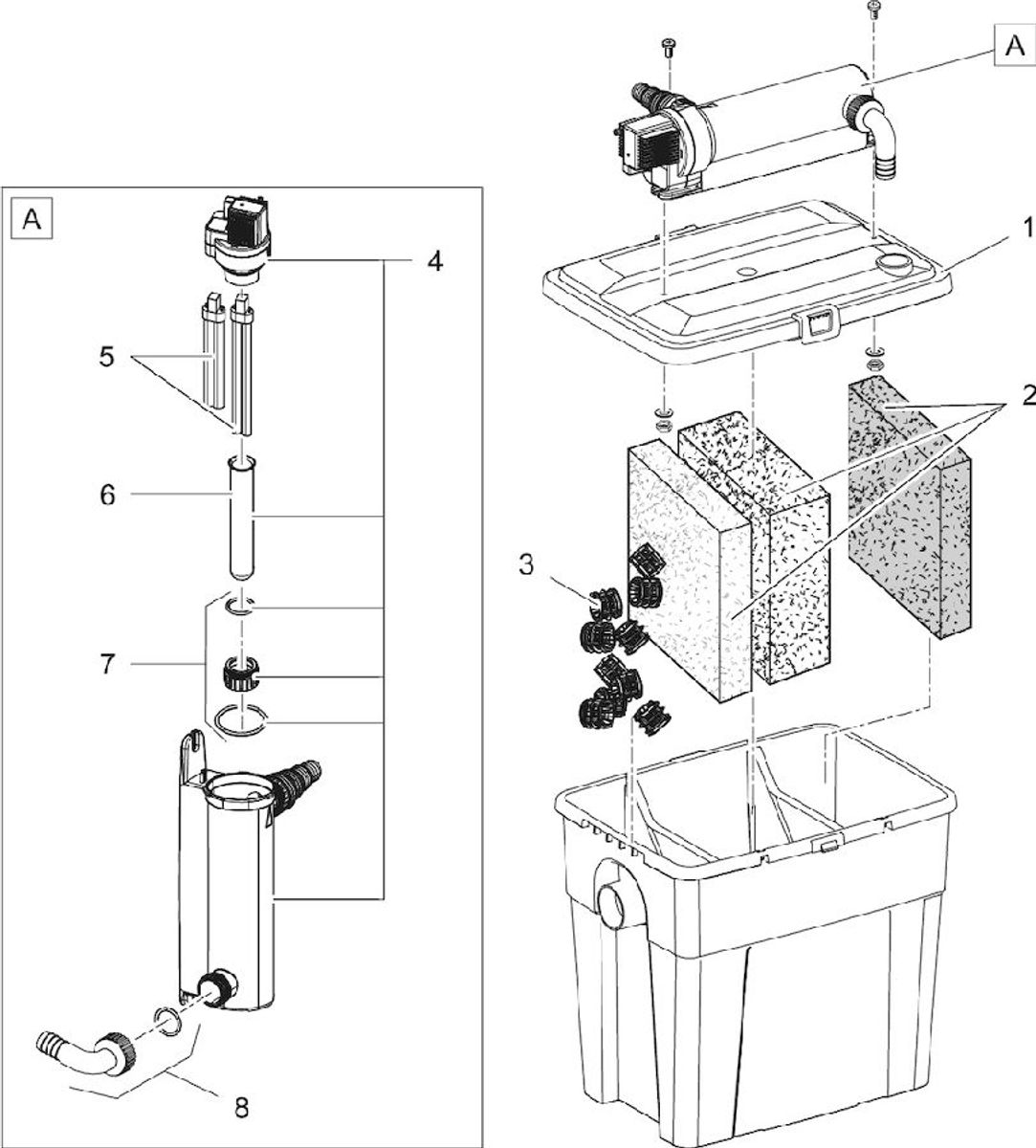 A
4
5
6
7
8
A
1
2
3