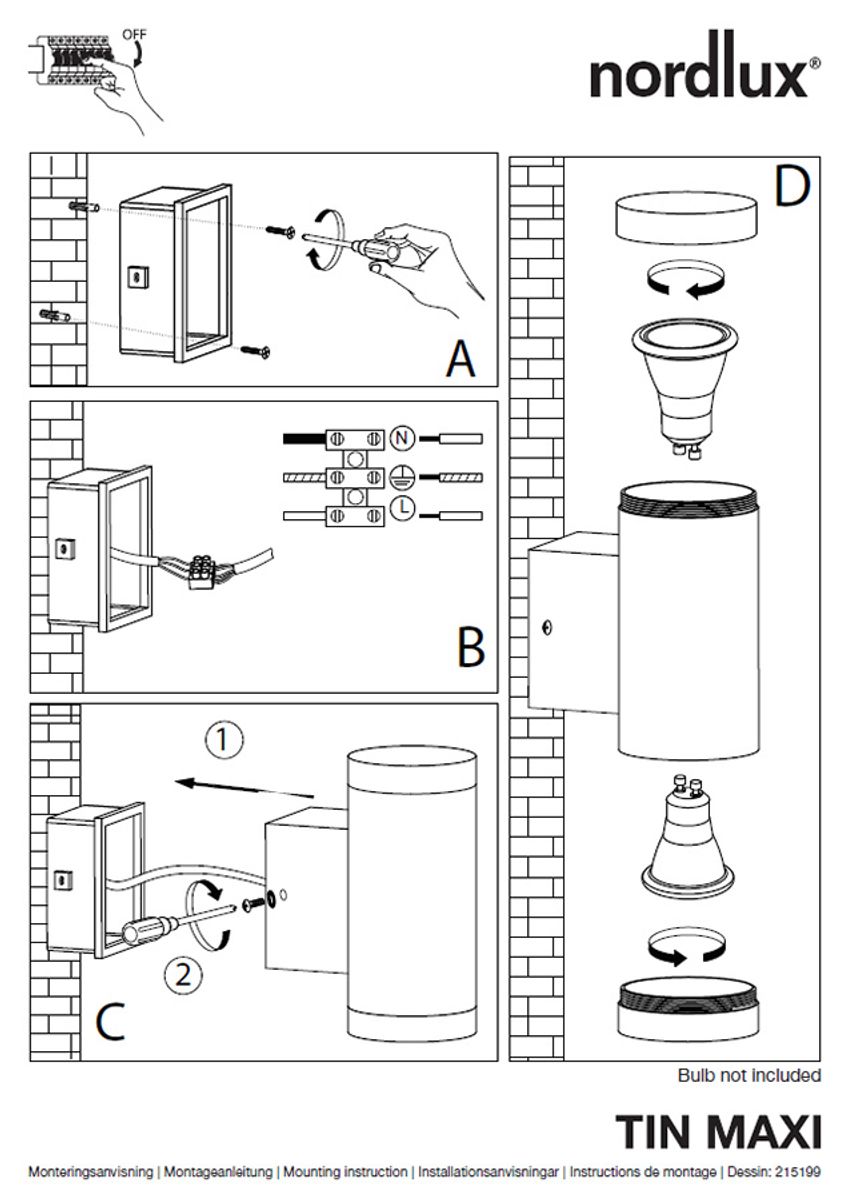 OFF

nordlux®

A

N

L

B

1

2

C

D

Bulb not included

TIN MAXI

Monteringsanvisning | Montageanleitung | Mounting instruction | Installationsanvisningar | Instructions de montage | Dessin: 215199