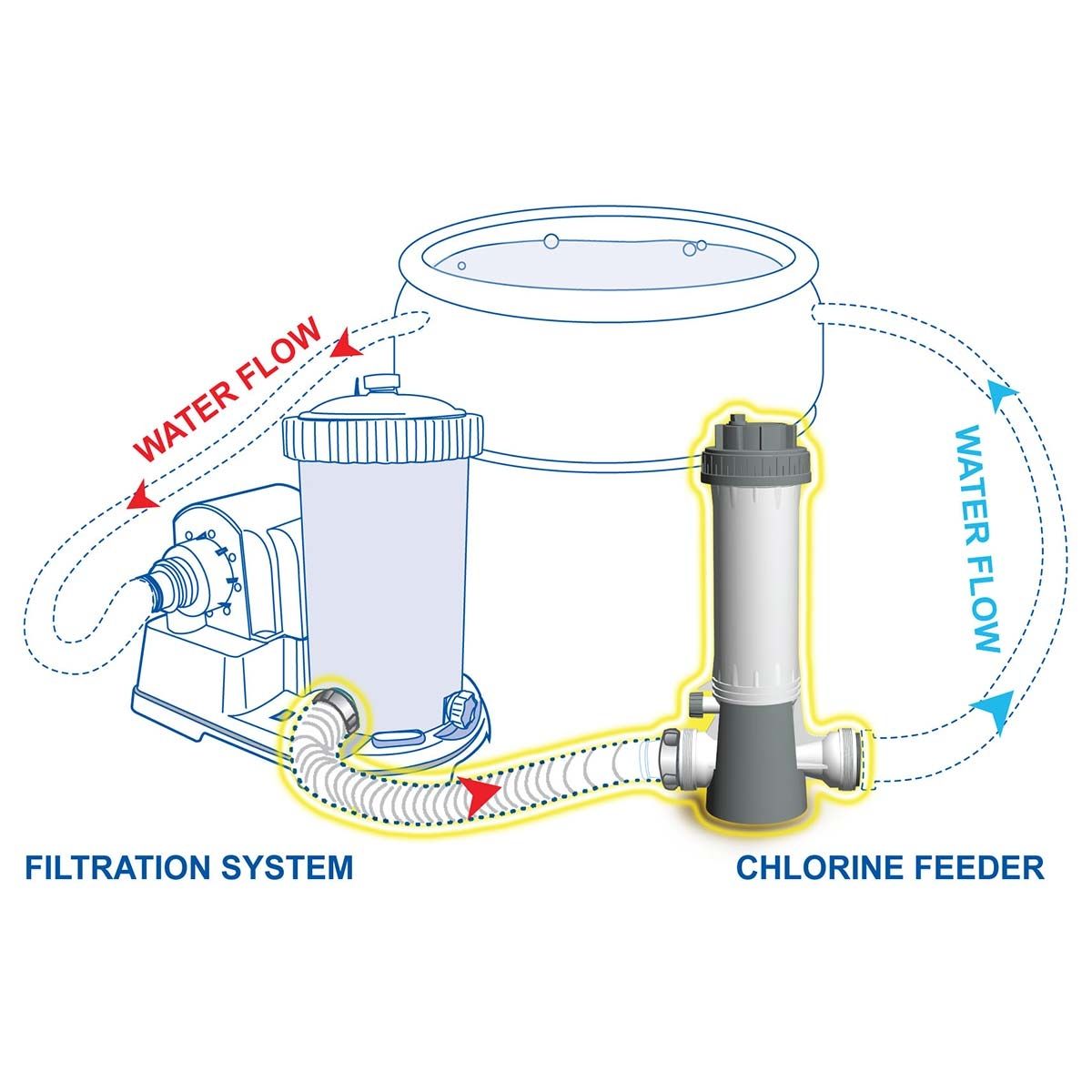 WATER FLOW

WATER FLOW

FILTRATION SYSTEM

CHLORINE FEEDER