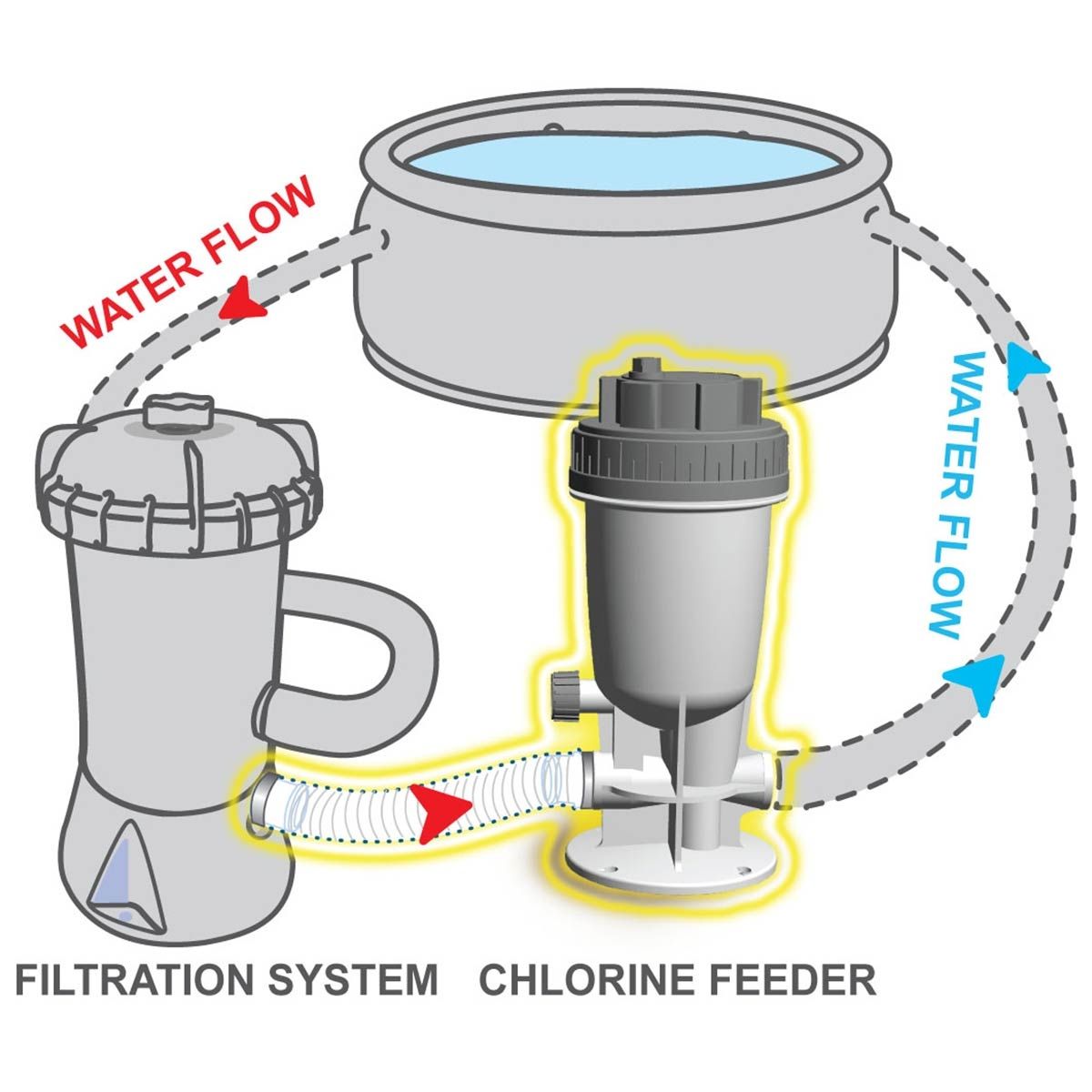 WATER FLOW

WATER FLOW

FILTRATION SYSTEM

CHLORINE FEEDER