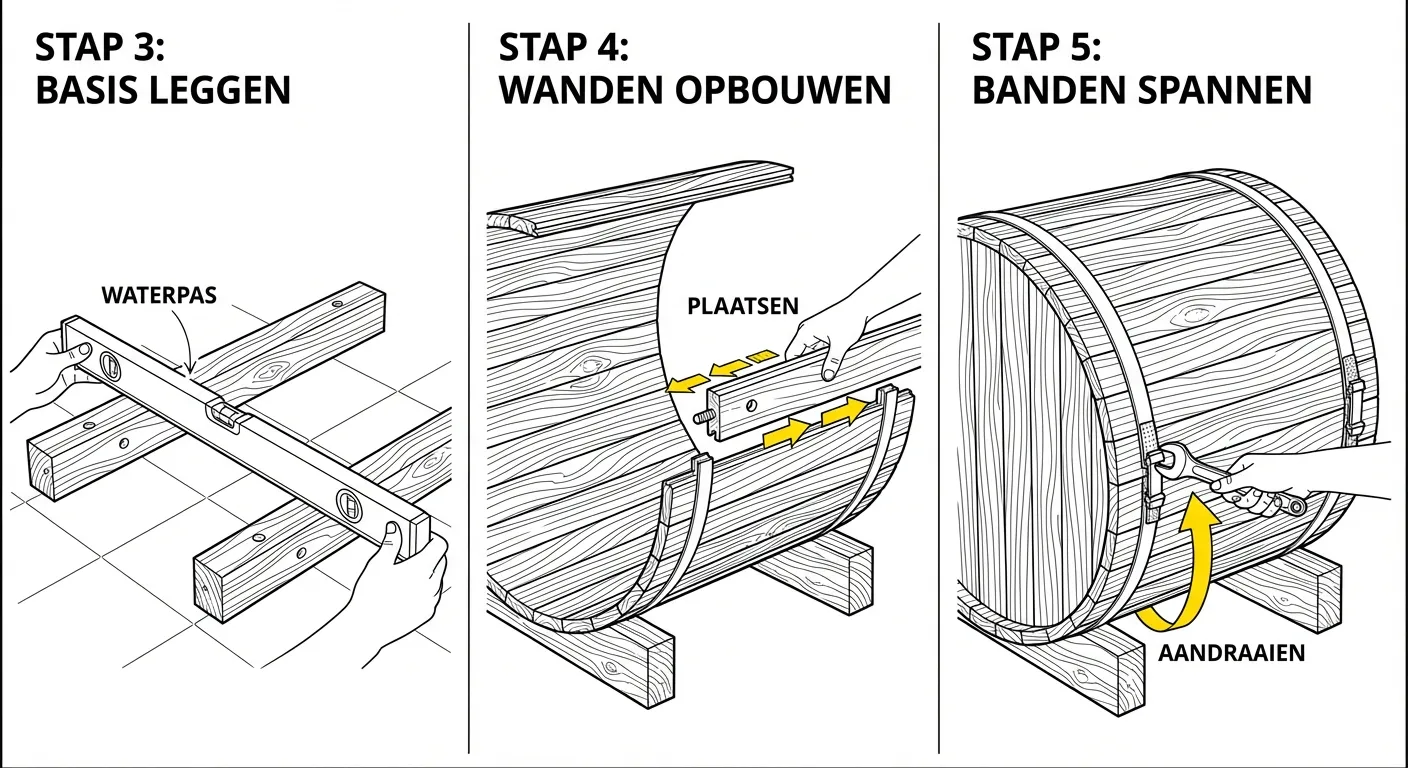 STAP 3:
BASIS LEGGEN

WATERPAS

STAP 4:
WANDEN OPBOUWEN

PLAATSEN

STAP 5:
BANDEN SPANNEN

AANDRAAIEN